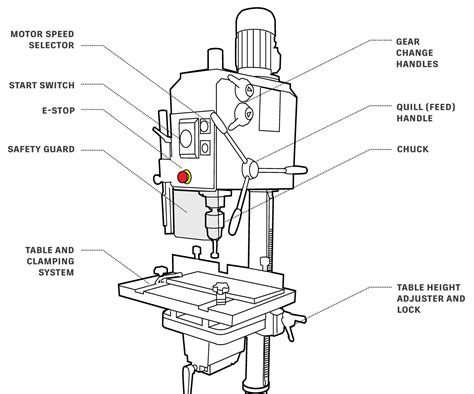 MOTOR SPEED SELECTOR

START SWITCH

E-STOP

SAFETY GUARD

TABLE AND CLAMPING SYSTEM

GEAR CHANGE HANDLES

QUILL (FEED) HANDLE

CHUCK

TABLE HEIGHT ADJUSTER AND LOCK