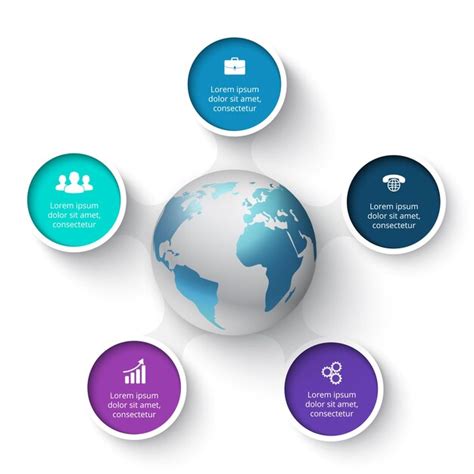 Lorem ipsum dolor sit amet, consectetur

Lorem ipsum dolor sit amet, consectetur

Lorem ipsum dolor sit amet, consectetur

Lorem ipsum dolor sit amet, consectetur

Lorem ipsum dolor sit amet, consectetur