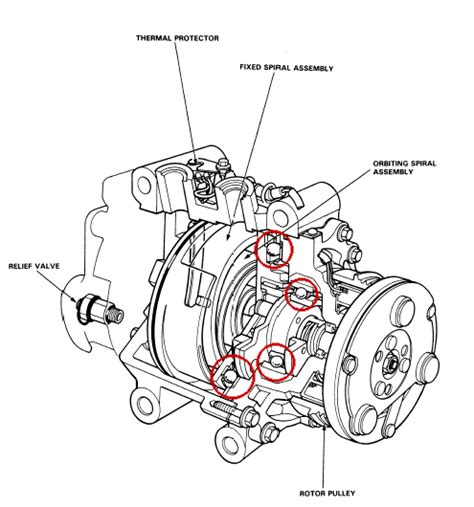 THERMAL PROTECTOR

FIXED SPIRAL ASSEMBLY

ORBITING SPIRAL ASSEMBLY

RELIEF VALVE

ROTOR PULLEY