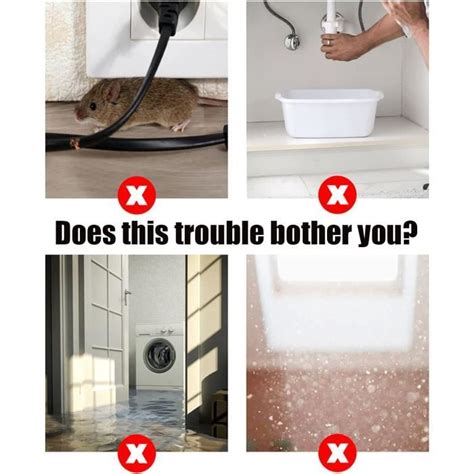 Does this trouble bother you?