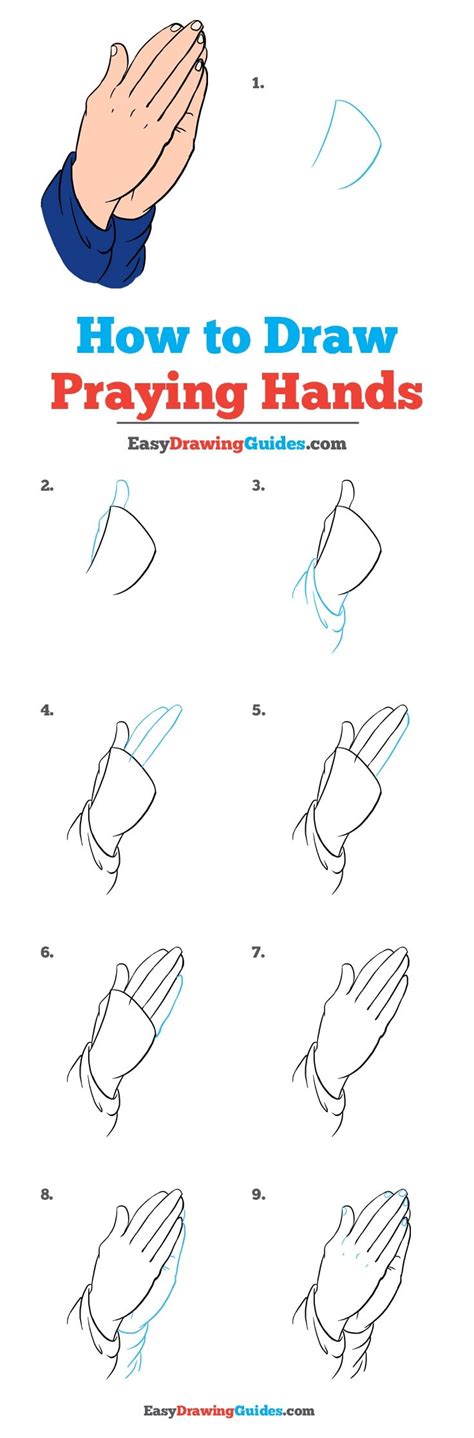 1.

How to Draw
Praying Hands

EasyDrawingGuides.com

2.

3.

4.

5.

6.

7.

8.

9.

EasyDrawingGuides.com