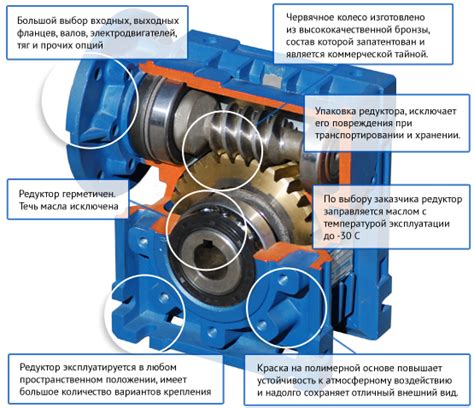 Большой выбор входных, выходных фланцев, валов, электродвигателей, тяг и прочих опций

Червячное колесо изготовлено из высококачественной бронзы, состав которой запатентован и является коммерческой тайной.

Упаковка редуктора, исключает его повреждения при транспортировании и хранении.

Редуктор герметичен. Течь масла исключена

По выбору заказчика редуктор заправляется маслом с температурой эксплуатации до -30 С

Редуктор эксплуатируется в любом пространственном положении, имеет большое количество вариантов крепления

Краска на полимерной основе повышает устойчивость к атмосферному воздействию и надолго сохраняет отличный внешний вид.