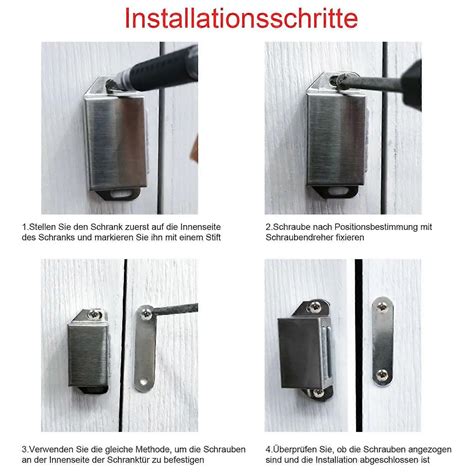 Installationsschritte

1.Stellen Sie den Schrank zuerst auf die Innenseite des Schranks und markieren Sie ihn mit einem Stift

2.Schraube nach Positionsbestimmung mit Schraubendreher fixieren

3.Verwenden Sie die gleiche Methode, um die Schrauben an der Innenseite der Schranktür zu befestigen

4.Überprüfen Sie, ob die Schrauben angezogen sind und die Installation abgeschlossen ist