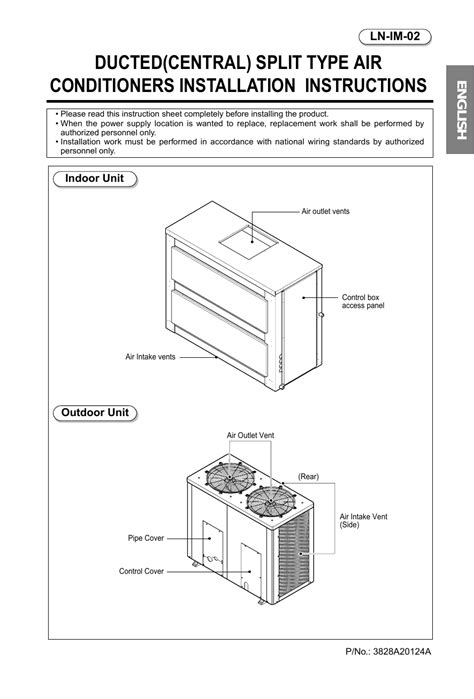 LN-IM-02

DUCTED(CENTRAL) SPLIT TYPE AIR CONDITIONERS INSTALLATION INSTRUCTIONS

ENGLISH

• Please read this instruction sheet completely before installing the product.
• When the power supply location is wanted to replace, replacement work shall be performed by authorized personnel only.
• Installation work must be performed in accordance with national wiring standards by authorized personnel only.

Indoor Unit

Air outlet vents

Control box access panel

Air Intake vents

Outdoor Unit

Air Outlet Vent

(Rear)

Air Intake Vent (Side)

Pipe Cover

Control Cover

P/No.: 3828A20124A