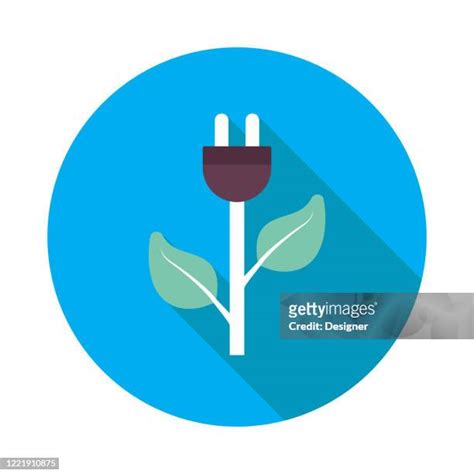 gettyimages®
Credit: Designer

1221910875