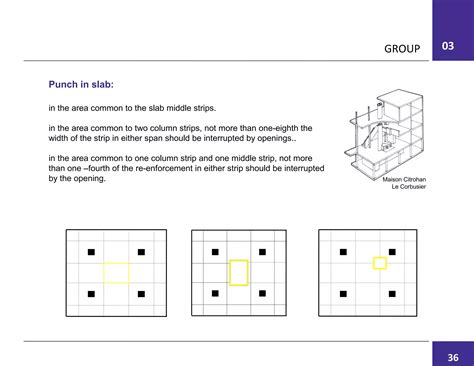 GROUP 03

Punch in slab:

in the area common to the slab middle strips.

in the area common to two column strips, not more than one-eighth the width of the strip in either span should be interrupted by openings..

in the area common to one column strip and one middle strip, not more than one –fourth of the re-enforcement in either strip should be interrupted by the opening.

Maison Citrohan
Le Corbusier

36