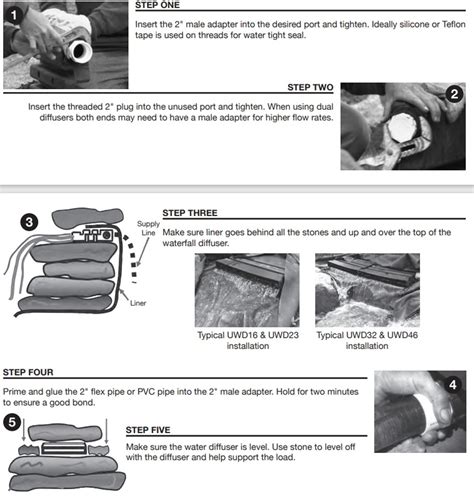 1

STEP ONE

Insert the 2" male adapter into the desired port and tighten. Ideally silicone or Teflon tape is used on threads for water tight seal.

STEP TWO

Insert the threaded 2" plug into the unused port and tighten. When using dual diffusers both ends may need to have a male adapter for higher flow rates.

2

3

Supply Line

Liner

STEP THREE

Make sure liner goes behind all the stones and up and over the top of the waterfall diffuser.

Typical UWD16 & UWD23 installation

Typical UWD32 & UWD46 installation

STEP FOUR

Prime and glue the 2" flex pipe or PVC pipe into the 2" male adapter. Hold for two minutes to ensure a good bond.

4

5

STEP FIVE

Make sure the water diffuser is level. Use stone to level off with the diffuser and help support the load.