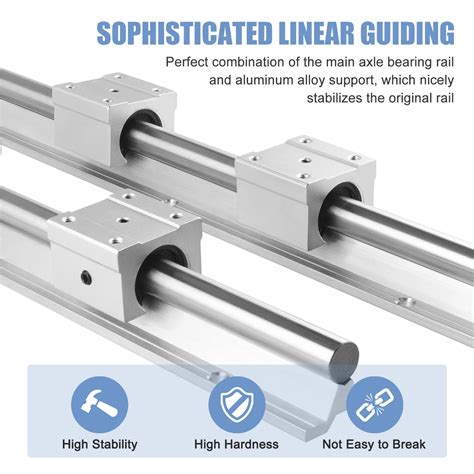 SOPHISTICATED LINEAR GUIDING

Perfect combination of the main axle bearing rail and aluminum alloy support, which nicely stabilizes the original rail

High Stability

High Hardness

Not Easy to Break