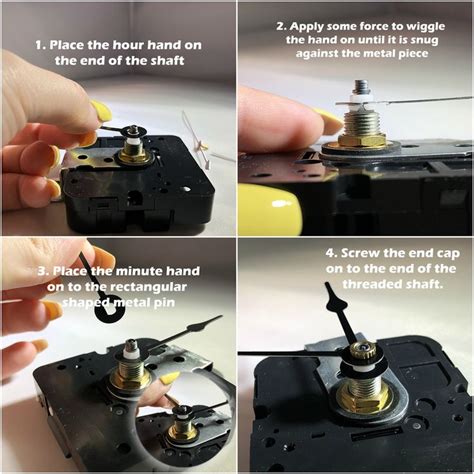 1. Place the hour hand on the end of the shaft

2. Apply some force to wiggle the hand on until it is snug against the metal piece

3. Place the minute hand on to the rectangular shaped metal pin

4. Screw the end cap on to the end of the threaded shaft.