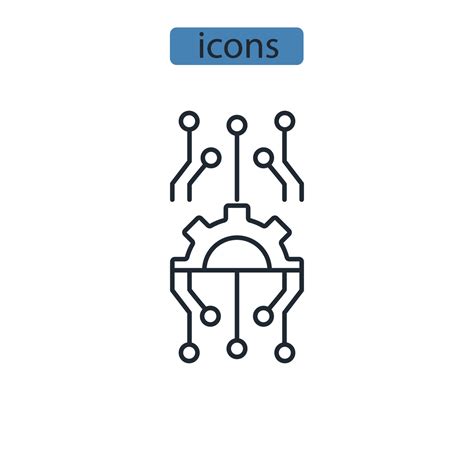 icons