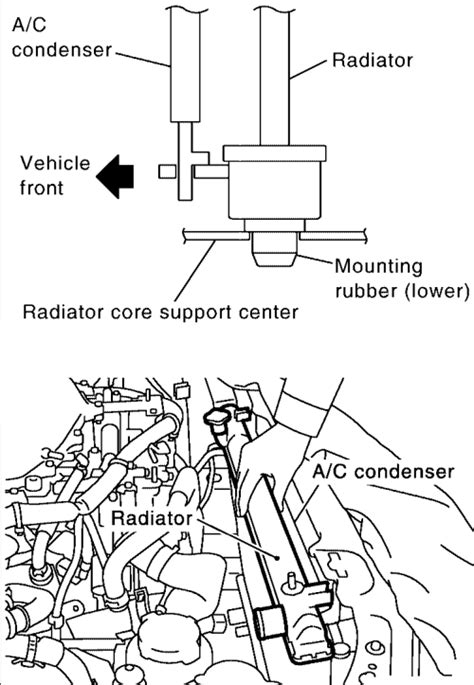 A/C condenser

Radiator

Vehicle front

Mounting rubber (lower)

Radiator core support center

A/C condenser

Radiator