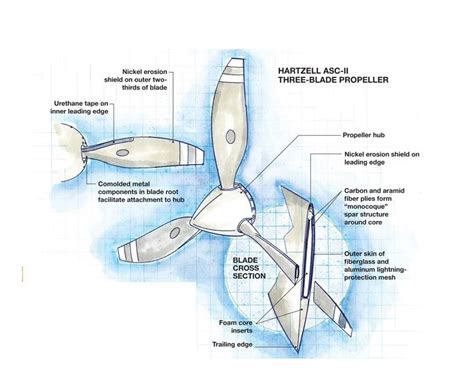 HARTZELL ASC-II
THREE-BLADE PROPELLER

Nickel erosion shield on outer two-thirds of blade

Urethane tape on inner leading edge

Comolded metal components in blade root facilitate attachment to hub

Propeller hub

Nickel erosion shield on leading edge

Carbon and aramid fiber plies form "monocoque" spar structure around core

Outer skin of fiberglass and aluminum lightning-protection mesh

BLADE CROSS SECTION

Foam core inserts

Trailing edge