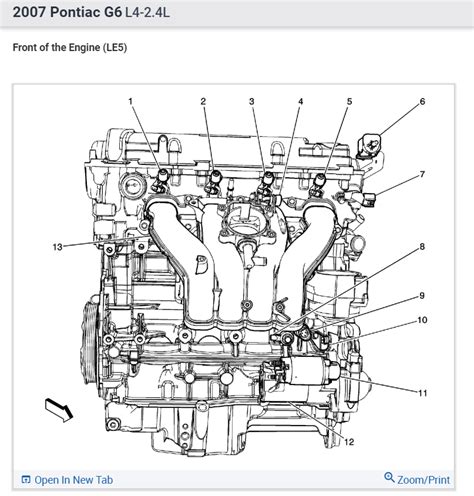 2007 Pontiac G6 L4-2.4L

Front of the Engine (LE5)

1
2
3
4
5
6
7
13
8
9
10
11
12

Open In New Tab
Zoom/Print