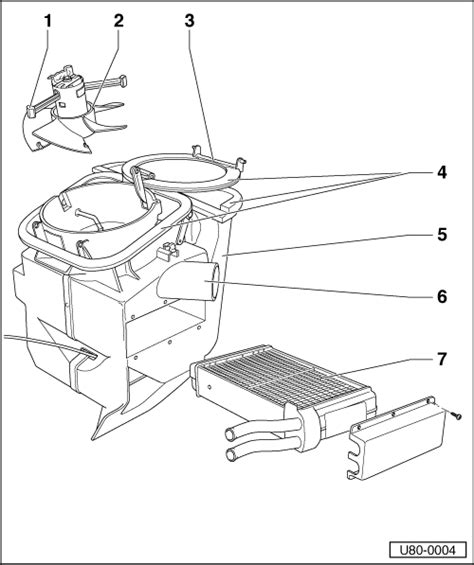 1
2
3
4
5
6
7
U80-0004