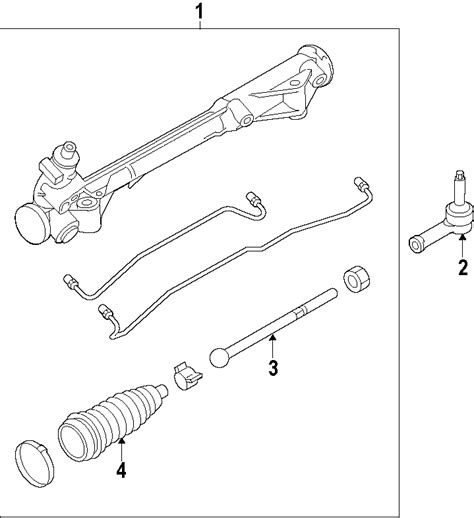 1
2
3
4