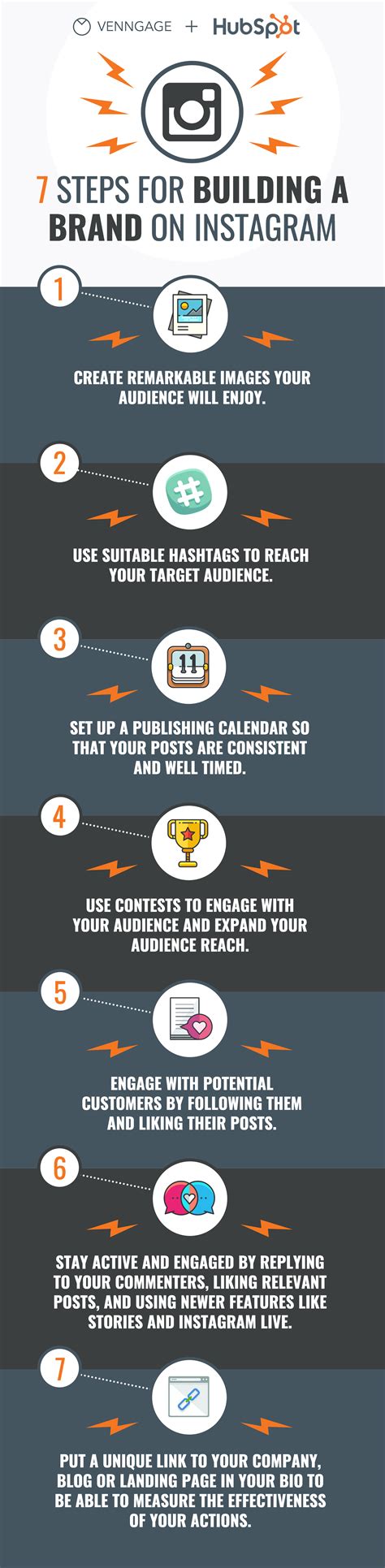 VENNGAGE + HubSpot

7 STEPS FOR BUILDING A BRAND ON INSTAGRAM

1

CREATE REMARKABLE IMAGES YOUR AUDIENCE WILL ENJOY.

2

USE SUITABLE HASHTAGS TO REACH YOUR TARGET AUDIENCE.

3

11

SET UP A PUBLISHING CALENDAR SO THAT YOUR POSTS ARE CONSISTENT AND WELL TIMED.

4

USE CONTESTS TO ENGAGE WITH YOUR AUDIENCE AND EXPAND YOUR AUDIENCE REACH.

5

ENGAGE WITH POTENTIAL CUSTOMERS BY FOLLOWING THEM AND LIKING THEIR POSTS.

6

STAY ACTIVE AND ENGAGED BY REPLYING TO YOUR COMMENTERS, LIKING RELEVANT POSTS, AND USING NEWER FEATURES LIKE STORIES AND INSTAGRAM LIVE.

7

PUT A UNIQUE LINK TO YOUR COMPANY, BLOG OR LANDING PAGE IN YOUR BIO TO BE ABLE TO MEASURE THE EFFECTIVENESS OF YOUR ACTIONS.