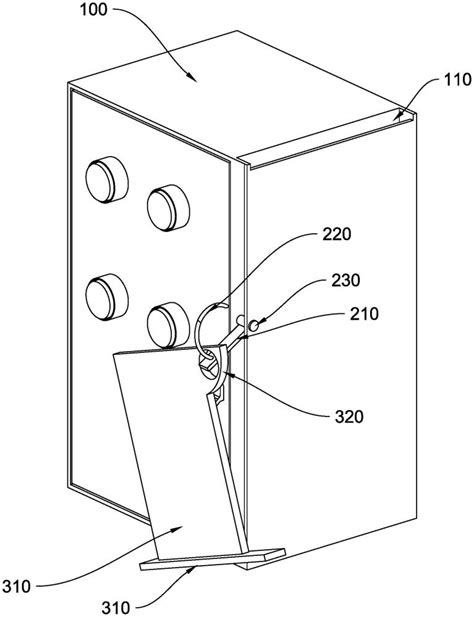 100
110
220
230
210
320
310
310