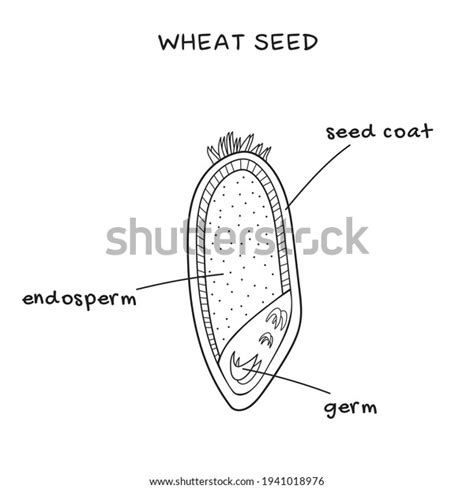 WHEAT SEED

seed coat

shutterstock

endosperm

germ

www.shutterstock.com · 1941018976