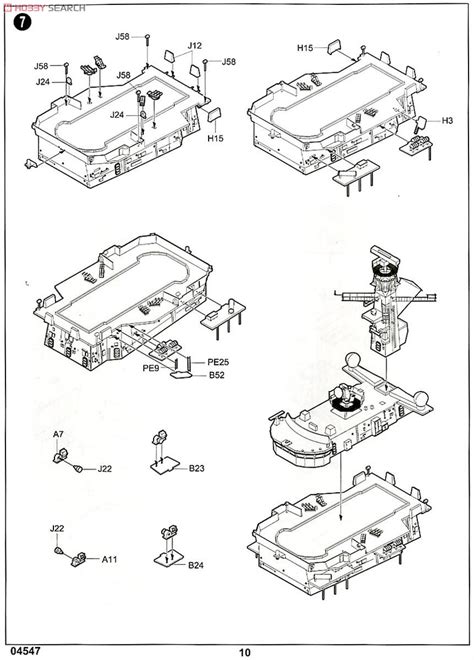 HOBBY SEARCH

7

J58
J12
J58
J58
J24
J58
J24
H15

H15
H3

PE25
PE9
B52

A7
J22
B23

J22
A11
B24

04547
10