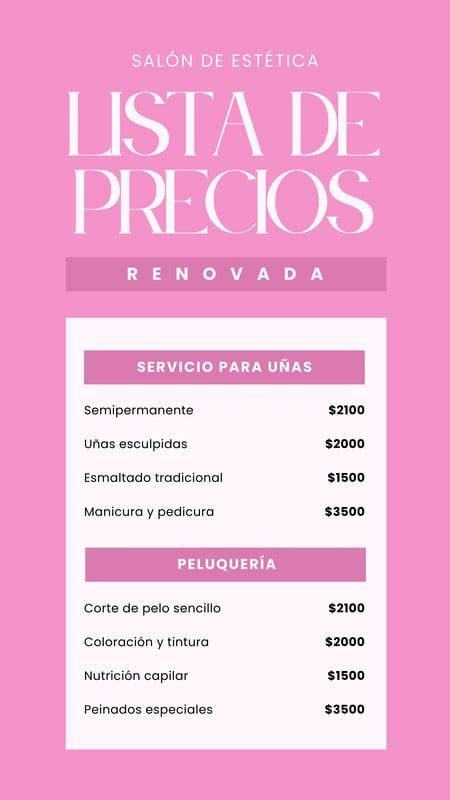 SALÓN DE ESTÉTICA

LISTA DE PRECIOS

RENOVADA

SERVICIO PARA UÑAS

Semipermanente $2100

Uñas esculpidas $2000

Esmaltado tradicional $1500

Manicura y pedicura $3500

PELUQUERÍA

Corte de pelo sencillo $2100

Coloración y tintura $2000

Nutrición capilar $1500

Peinados especiales $3500