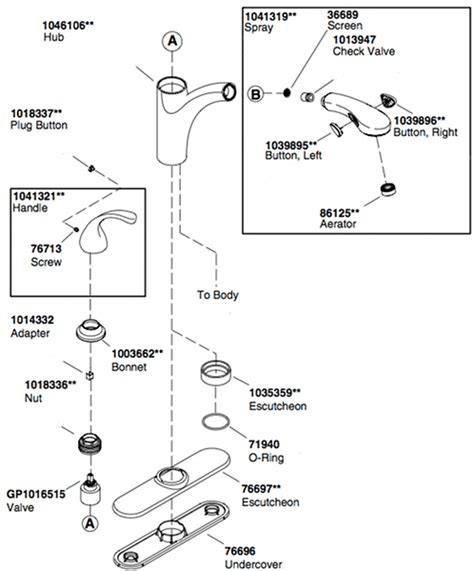 1046106**
Hub

A

1041319**
Spray

36689
Screen

1013947
Check Valve

B

1039896**
Button, Right

1039895**
Button, Left

86125**
Aerator

1018337**
Plug Button

1041321**
Handle

76713
Screw

To Body

1014332
Adapter

1003662**
Bonnet

1018336**
Nut

1035359**
Escutcheon

71940
O-Ring

GP1016515
Valve

A

76697**
Escutcheon

76696
Undercover