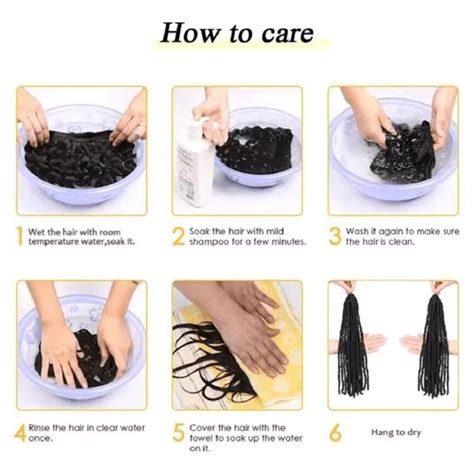 How to care

1 Wet the hair with room temperature water,soak it.

2 Soak the hair with mild shampoo for a few minutes.

3 Wash it again to make sure the hair is clean.

4 Rinse the hair in clear water once.

5 Cover the hair with the towel to soak up the water on it.

6 Hang to dry