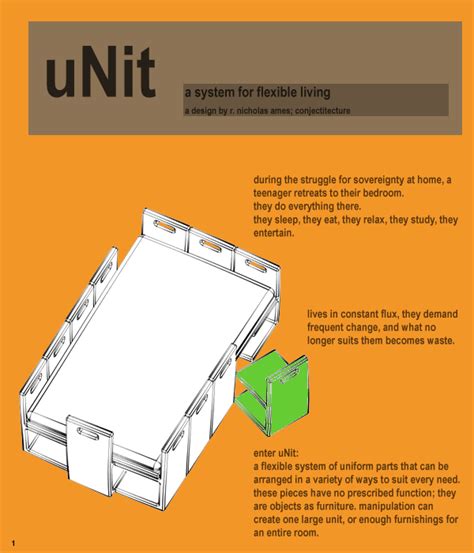 uNit

a system for flexible living

a design by r. nicholas ames; conjectitecture

during the struggle for sovereignty at home, a teenager retreats to their bedroom.
they do everything there.
they sleep, they eat, they relax, they study, they entertain.

lives in constant flux, they demand frequent change, and what no longer suits them becomes waste.

enter uNit:
a flexible system of uniform parts that can be arranged in a variety of ways to suit every need. these pieces have no prescribed function; they are objects as furniture. manipulation can create one large unit, or enough furnishings for an entire room.

1