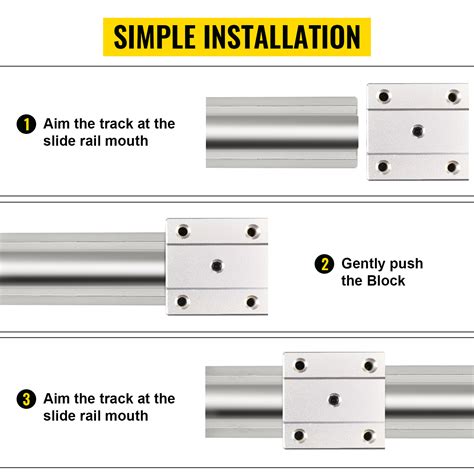 SIMPLE INSTALLATION

1 Aim the track at the slide rail mouth

2 Gently push the Block

3 Aim the track at the slide rail mouth