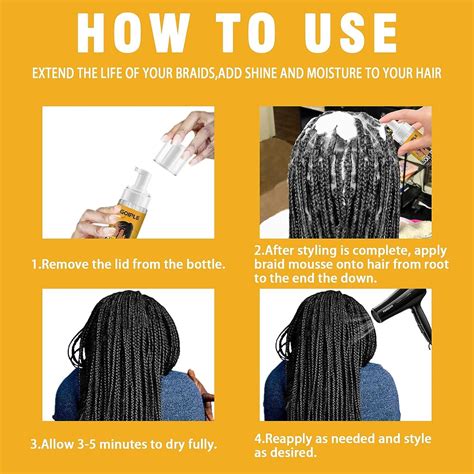 HOW TO USE

EXTEND THE LIFE OF YOUR BRAIDS,ADD SHINE AND MOISTURE TO YOUR HAIR

GOIPLE

1.Remove the lid from the bottle.

2.After styling is complete, apply braid mousse onto hair from root to the end the down.

3.Allow 3-5 minutes to dry fully.

4.Reapply as needed and style as desired.