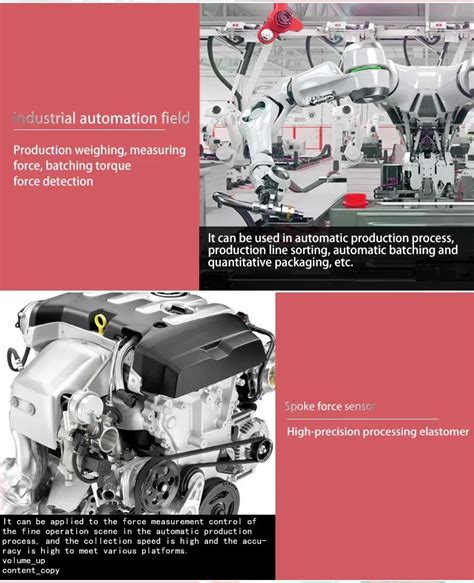 industrial automation field

Production weighing, measuring force, batching torque force detection

It can be used in automatic production process, production line sorting, automatic batching and quantitative packaging, etc.

Spoke force sensor

High-precision processing elastomer

It can be applied to the force measurement control of the fine operation scene in the automatic production process, and the collection speed is high and the accuracy is high to meet various platforms.
volume_up
content_copy