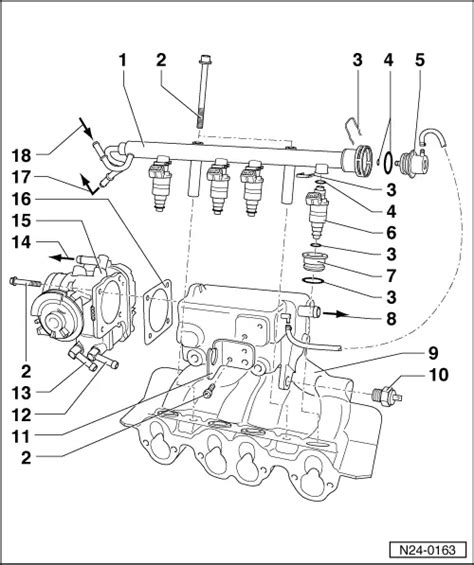 1
2
3
4
5
18
17
16
15
14
3
4
6
3
7
3
8
9
10
2
13
12
11
2
N24-0163