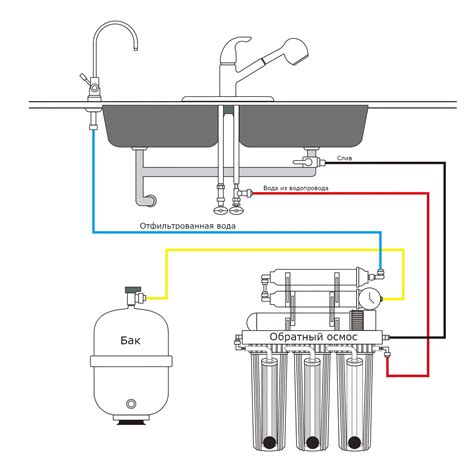 Слив

Вода из водопровода

Отфильтрованная вода

Бак

Обратный осмос