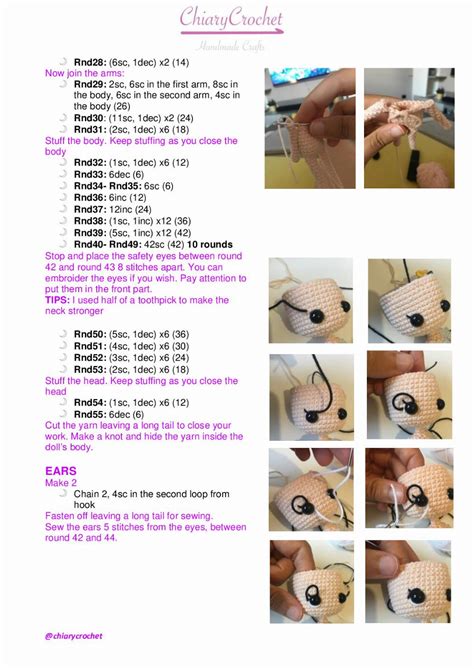 ChiaryCrochet
Handmade Crafts

Rnd28: (6sc, 1dec) x2 (14)
Now join the arms:
Rnd29: 2sc, 6sc in the first arm, 8sc in the body, 6sc in the second arm, 4sc in the body (26)
Rnd30: (11sc, 1dec) x2 (24)
Rnd31: (2sc, 1dec) x6 (18)
Stuff the body. Keep stuffing as you close the body
Rnd32: (1sc, 1dec) x6 (12)
Rnd33: 6dec (6)
Rnd34- Rnd35: 6sc (6)
Rnd36: 6inc (12)
Rnd37: 12inc (24)
Rnd38: (1sc, 1inc) x12 (36)
Rnd39: (5sc, 1inc) x12 (42)
Rnd40- Rnd49: 42sc (42) 10 rounds
Stop and place the safety eyes between round 42 and round 43 8 stitches apart. You can embroider the eyes if you wish. Pay attention to put them in the front part.
TIPS: I used half of a toothpick to make the neck stronger

Rnd50: (5sc, 1dec) x6 (36)
Rnd51: (4sc, 1dec) x6 (30)
Rnd52: (3sc, 1dec) x6 (24)
Rnd53: (2sc, 1dec) x6 (18)
Stuff the head. Keep stuffing as you close the head
Rnd54: (1sc, 1dec) x6 (12)
Rnd55: 6dec (6)
Cut the yarn leaving a long tail to close your work. Make a knot and hide the yarn inside the doll's body.

EARS
Make 2
Chain 2, 4sc in the second loop from hook
Fasten off leaving a long tail for sewing.
Sew the ears 5 stitches from the eyes, between round 42 and 44.

@chiarycrochet