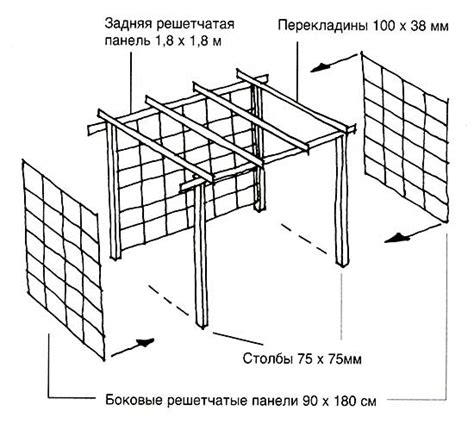 Задняя решетчатая панель 1,8 х 1,8 м

Перекладины 100 х 38 мм

Столбы 75 х 75мм

Боковые решетчатые панели 90 х 180 см