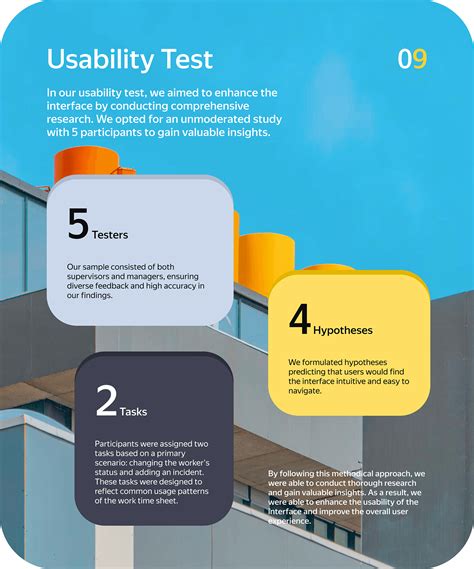 Usability Test

09

In our usability test, we aimed to enhance the interface by conducting comprehensive research. We opted for an unmoderated study with 5 participants to gain valuable insights.

5 Testers

Our sample consisted of both supervisors and managers, ensuring diverse feedback and high accuracy in our findings.

4 Hypotheses

We formulated hypotheses predicting that users would find the interface intuitive and easy to navigate.

2 Tasks

Participants were assigned two tasks based on a primary scenario: changing the worker's status and adding an incident. These tasks were designed to reflect common usage patterns of the work time sheet.

By following this methodical approach, we were able to conduct thorough research and gain valuable insights. As a result, we were able to enhance the usability of the interface and improve the overall user experience.