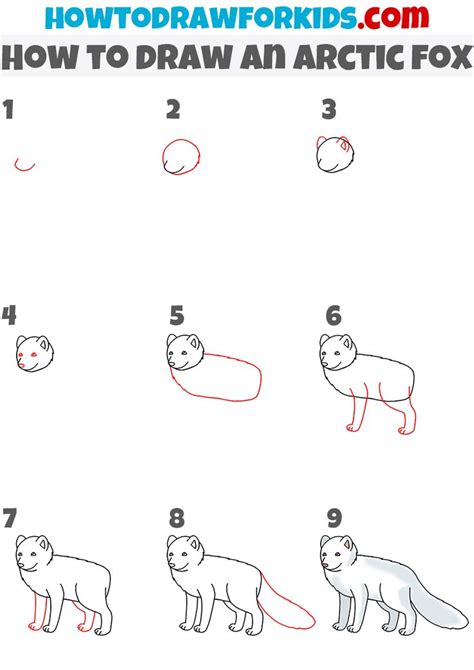 HOWTODRAWFORKIDS.com
HOW TO DRAW AN ARCTIC FOX

1

2

3

4

5

6

7

8

9