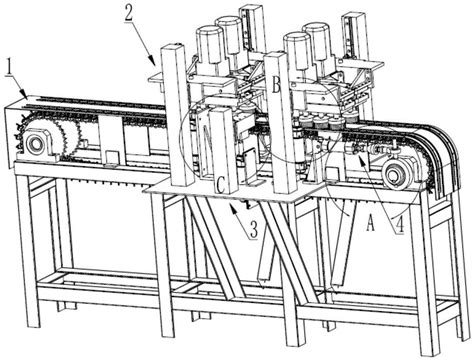 2
1
B
C
3
A
4