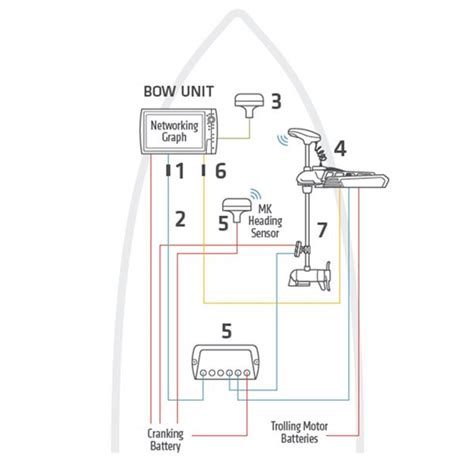 BOW UNIT

Networking Graph

3

4

1

6

2

5

MK Heading Sensor

7

5

Cranking Battery

Trolling Motor Batteries