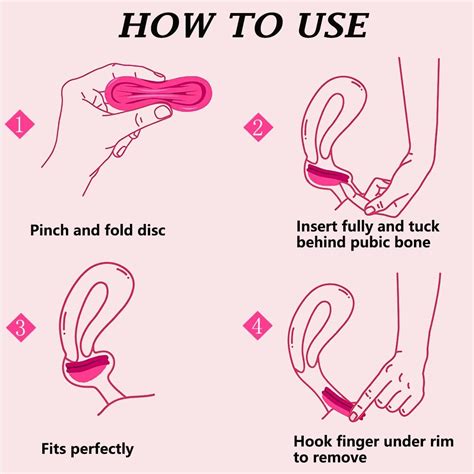 HOW TO USE

1

Pinch and fold disc

2

Insert fully and tuck behind pubic bone

3

Fits perfectly

4

Hook finger under rim to remove