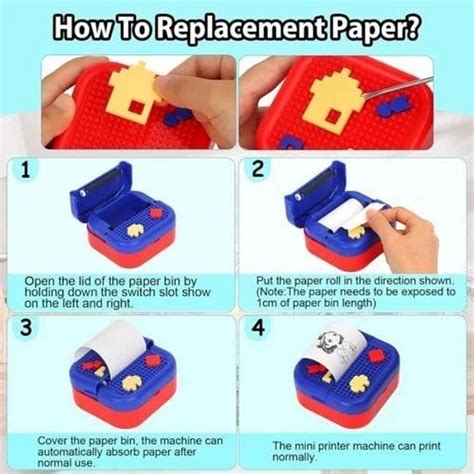 How To Replacement Paper?

1

Open the lid of the paper bin by holding down the switch slot show on the left and right.

2

Put the paper roll in the direction shown. (Note:The paper needs to be exposed to 1cm of paper bin length)

3

Cover the paper bin, the machine can automatically absorb paper after normal use.

4

The mini printer machine can print normally.