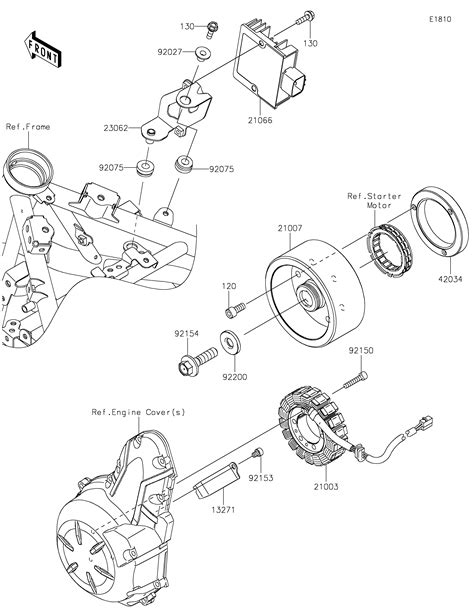 E1810

FRONT

130
130
92027
21066
23062
Ref.Frame
92075
92075
Ref.Starter Motor
21007
42034
120
92154
92200
92150
Ref.Engine Cover(s)
92153
21003
13271