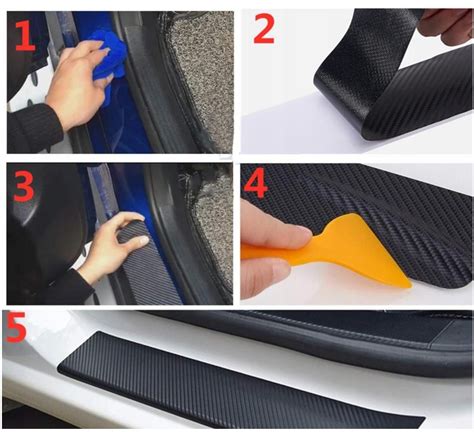 1
2
3
4
5