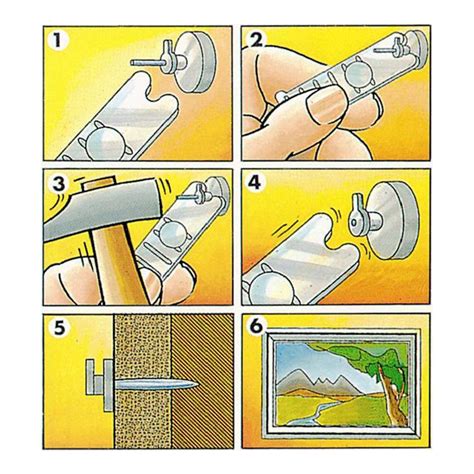 1
2
3
4
5
6