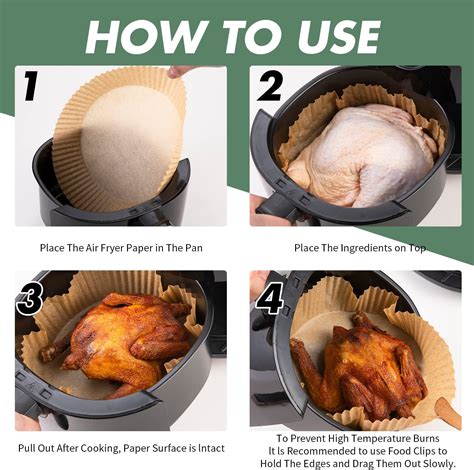 HOW TO USE

1

Place The Air Fryer Paper in The Pan

2

Place The Ingredients on Top

3

Pull Out After Cooking, Paper Surface is Intact

4

To Prevent High Temperature Burns It Is Recommended to use Food Clips to Hold The Edges and Drag Them Out Slowly.