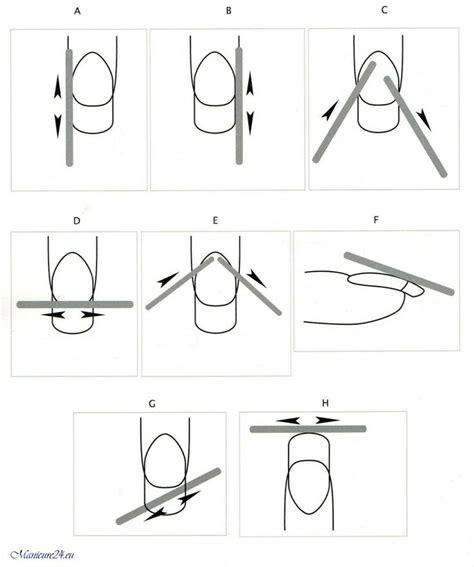 A

B

C

D

E

F

G

H

Manicure24.eu