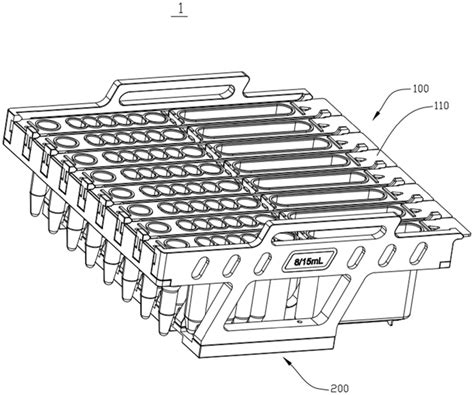 1

100

110

8/15mL

200