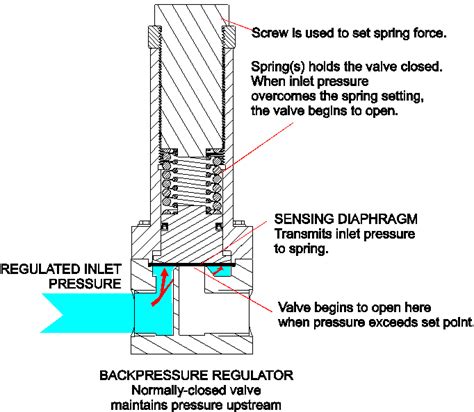 Screw is used to set spring force.

Spring(s) holds the valve closed. When inlet pressure overcomes the spring setting, the valve begins to open.

SENSING DIAPHRAGM
Transmits inlet pressure to spring.

REGULATED INLET PRESSURE

Valve begins to open here when pressure exceeds set point.

BACKPRESSURE REGULATOR
Normally-closed valve maintains pressure upstream