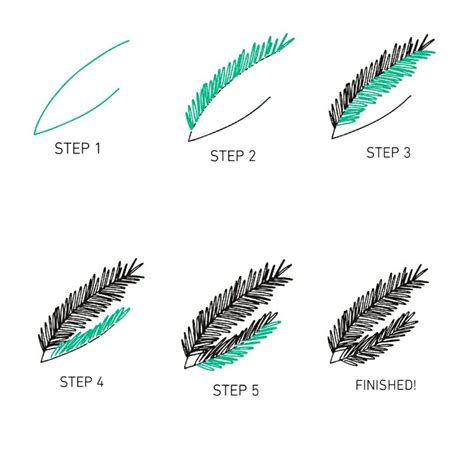 STEP 1

STEP 2

STEP 3

STEP 4

STEP 5

FINISHED!