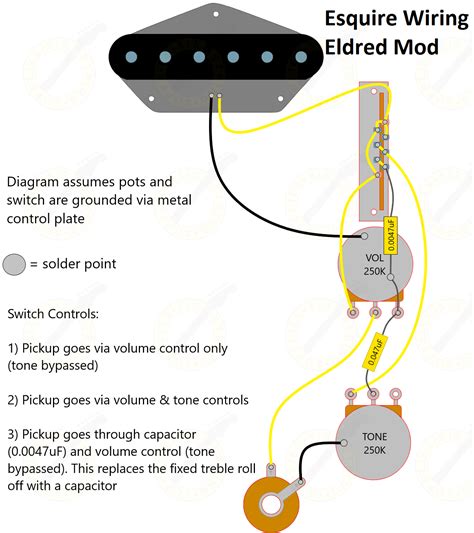 Esquire Wiring
Eldred Mod

Diagram assumes pots and switch are grounded via metal control plate

= solder point

Switch Controls:

1) Pickup goes via volume control only (tone bypassed)

2) Pickup goes via volume & tone controls

3) Pickup goes through capacitor (0.0047uF) and volume control (tone bypassed). This replaces the fixed treble roll off with a capacitor

0.0047uF

VOL
250K

0.047uF

TONE
250K