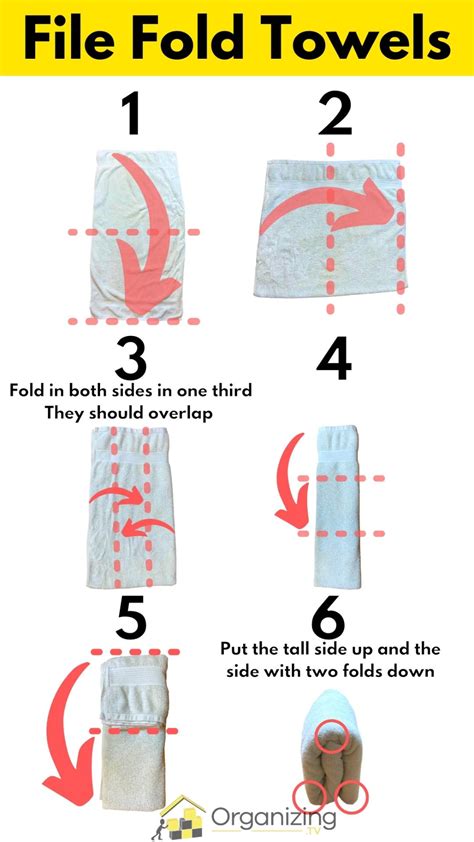 File Fold Towels

1

2

3

Fold in both sides in one third They should overlap

4

5

6

Put the tall side up and the side with two folds down

Organizing .TV